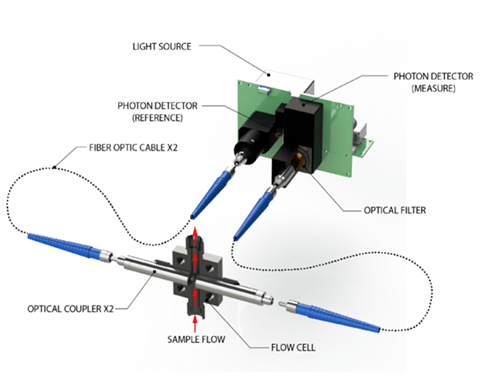 LIGHT SOURCE

PHOTON DETECTOR (MEASURE)

PHOTON DETECTOR (REFERENCE)

FIBER OPTIC CABLE X2

OPTICAL FILTER

OPTICAL COUPLER X2

SAMPLE FLOW

FLOW CELL